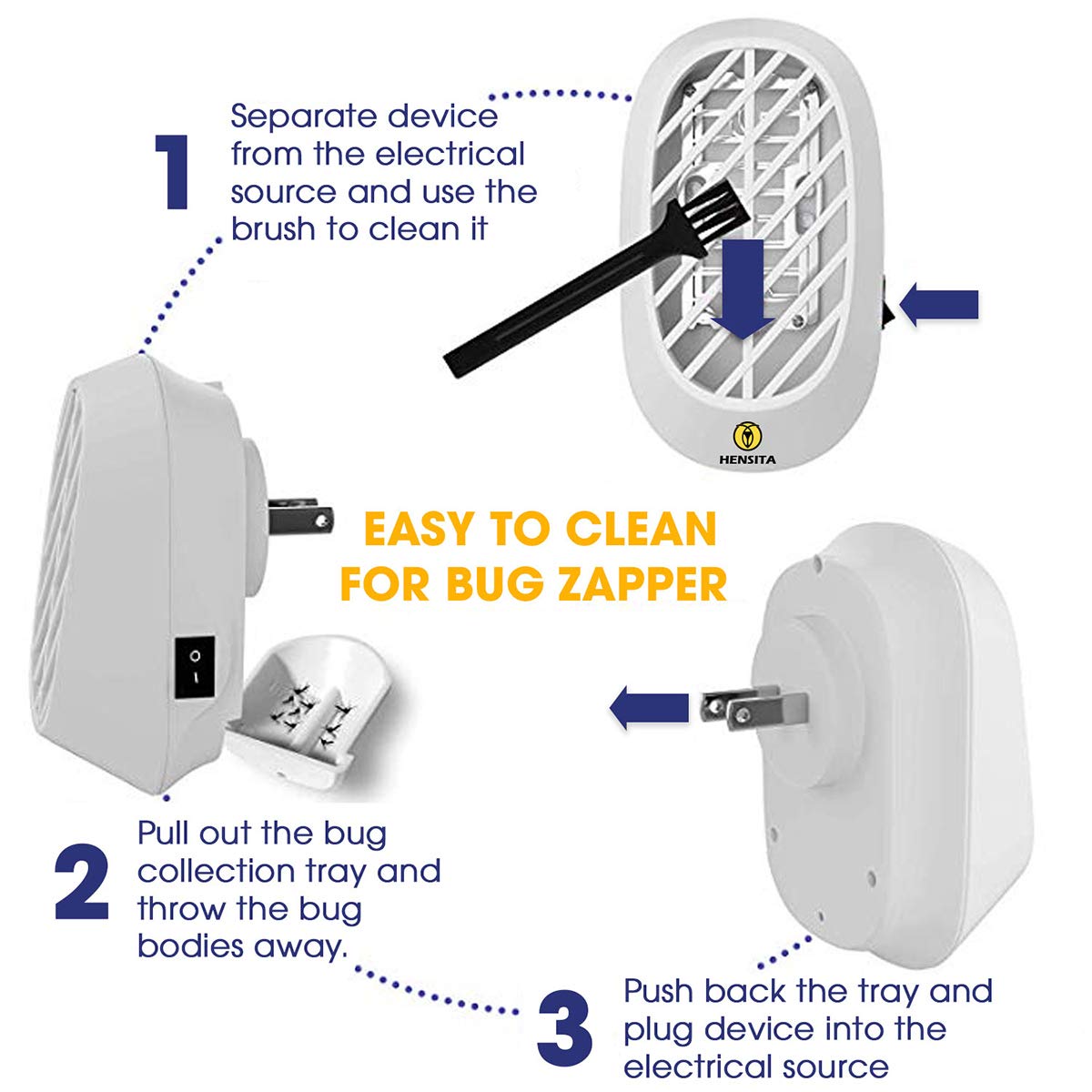 1

Separate device from the electrical source and use the brush to clean it

HENSITA

EASY TO CLEAN FOR BUG ZAPPER

2

Pull out the bug collection tray and throw the bug bodies away.

3

Push back the tray and plug device into the electrical source